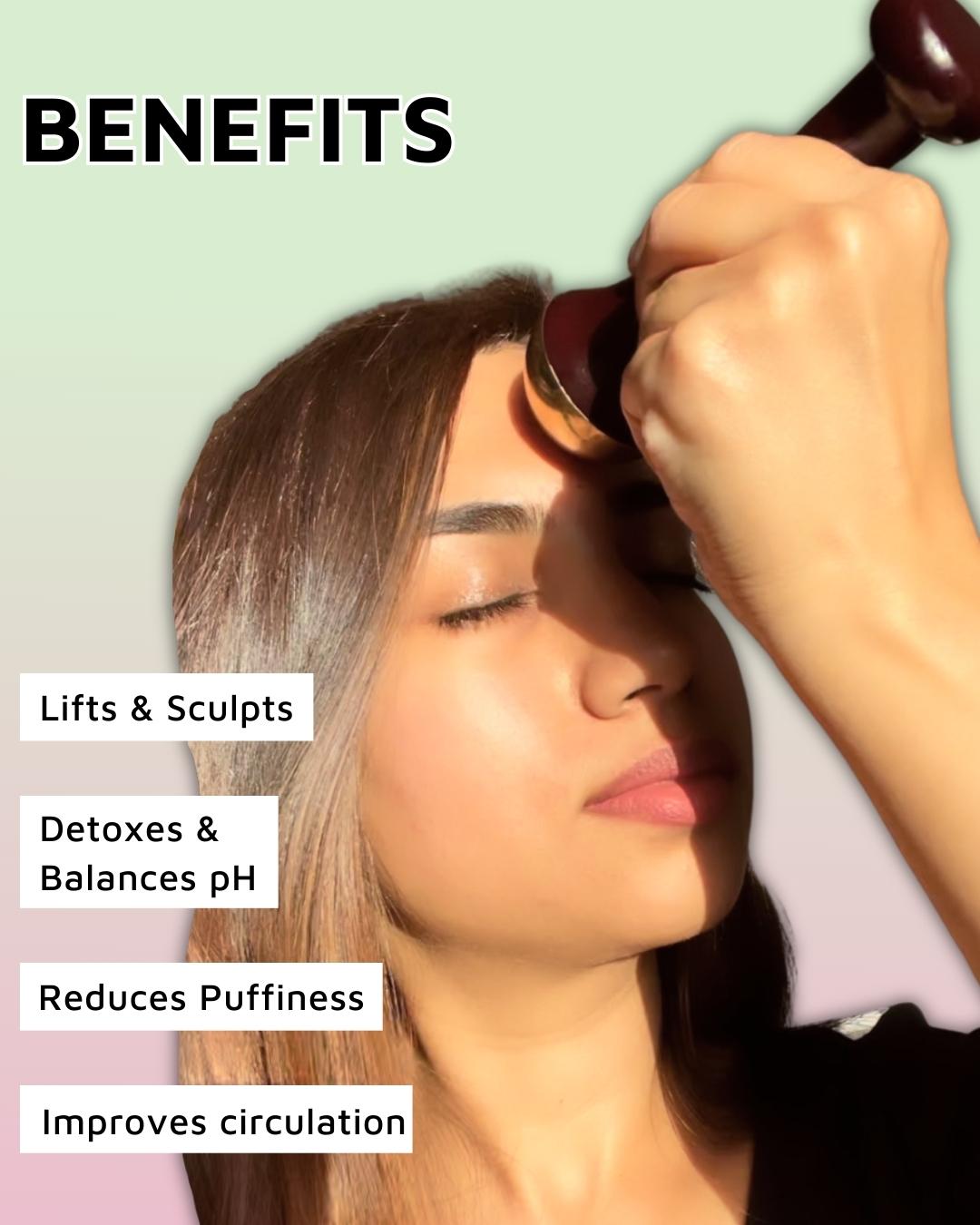 BENEFITS

Lifts & Sculpts

Detoxes & Balances pH

Reduces Puffiness

Improves circulation