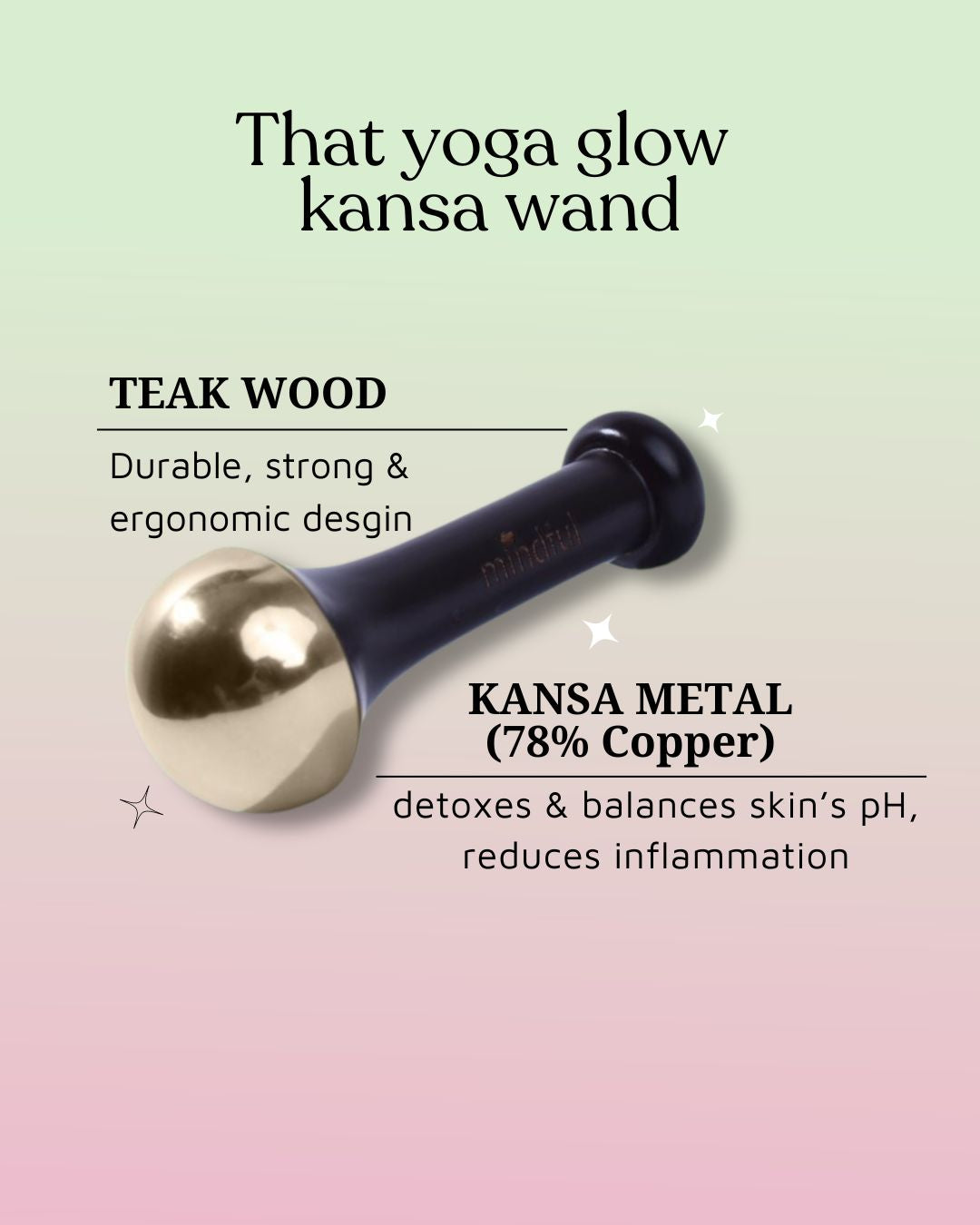 That yoga glow kansa wand

TEAK WOOD

Durable, strong & ergonomic desgin

mindful

KANSA METAL (78% Copper)

detoxes & balances skin's pH, reduces inflammation