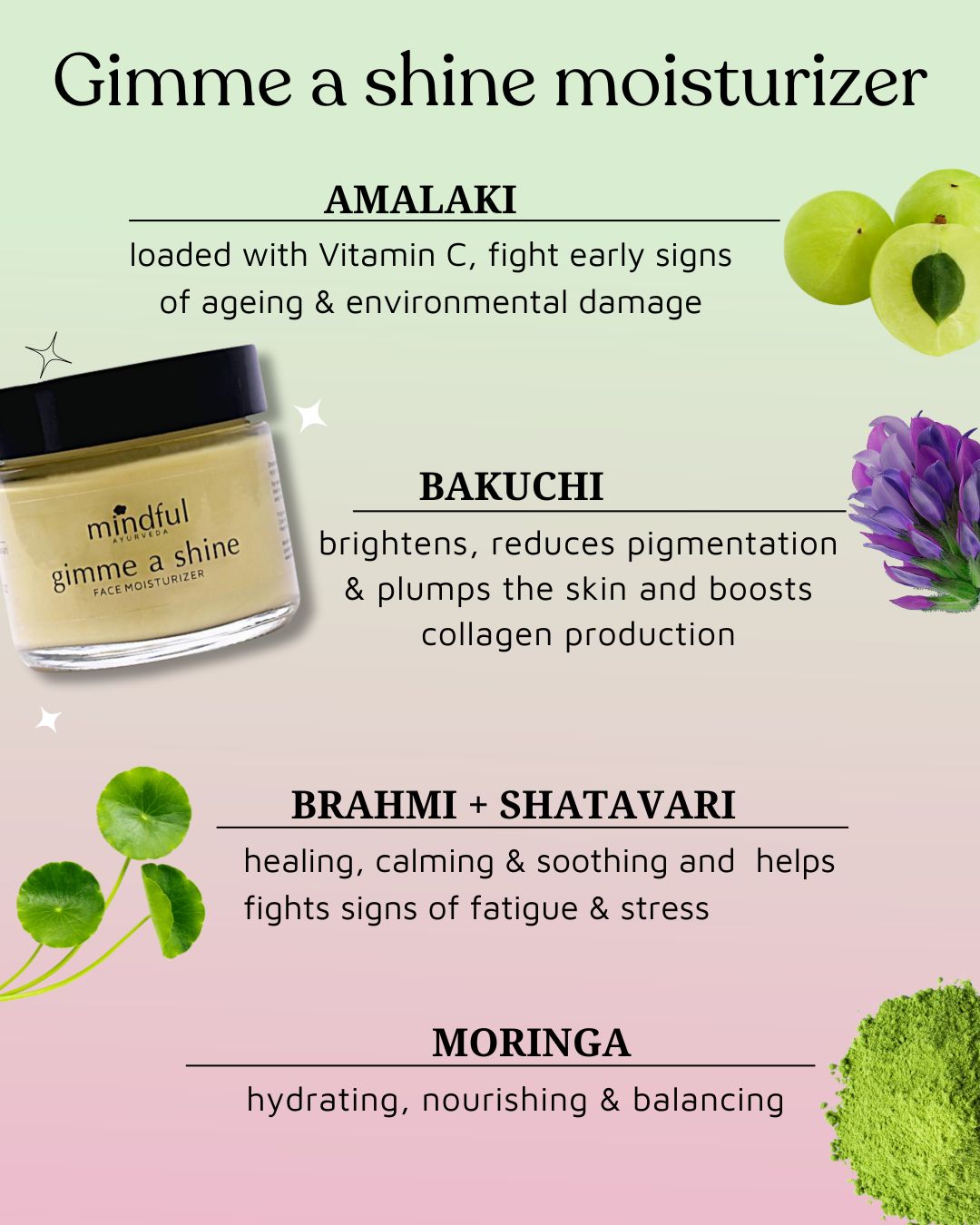 Gimme a shine moisturizer

AMALAKI

loaded with Vitamin C, fight early signs of ageing & environmental damage

mindful
AYURVEDA
gimme a shine
FACE MOISTURIZER

BAKUCHI

brightens, reduces pigmentation & plumps the skin and boosts collagen production

BRAHMI + SHATAVARI

healing, calming & soothing and helps fights signs of fatigue & stress

MORINGA

hydrating, nourishing & balancing