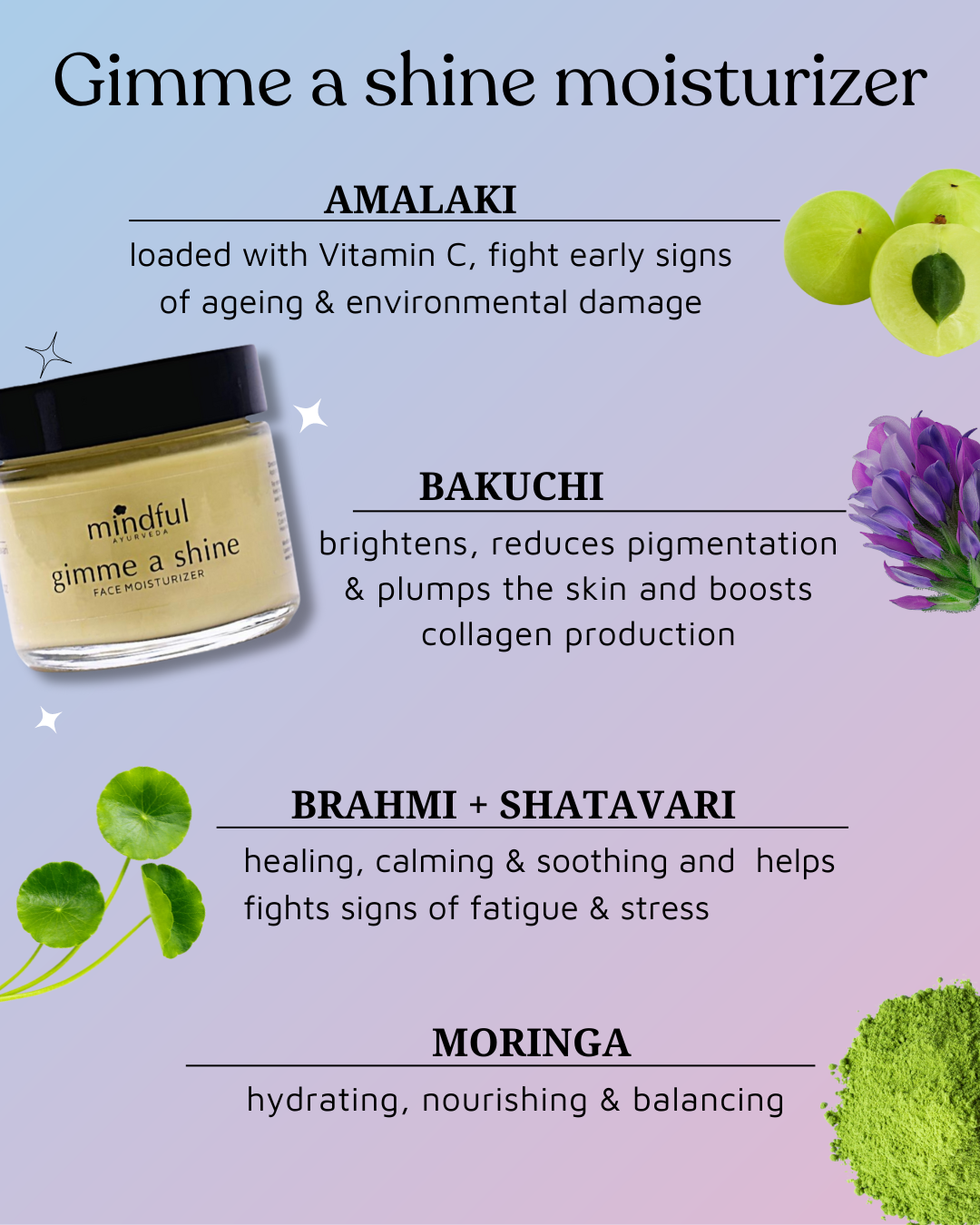 Gimme a shine moisturizer

AMALAKI

loaded with Vitamin C, fight early signs of ageing & environmental damage

mindful
AYURVEDA
gimme a shine
FACE MOISTURIZER

BAKUCHI

brightens, reduces pigmentation & plumps the skin and boosts collagen production

BRAHMI + SHATAVARI

healing, calming & soothing and helps fights signs of fatigue & stress

MORINGA

hydrating, nourishing & balancing