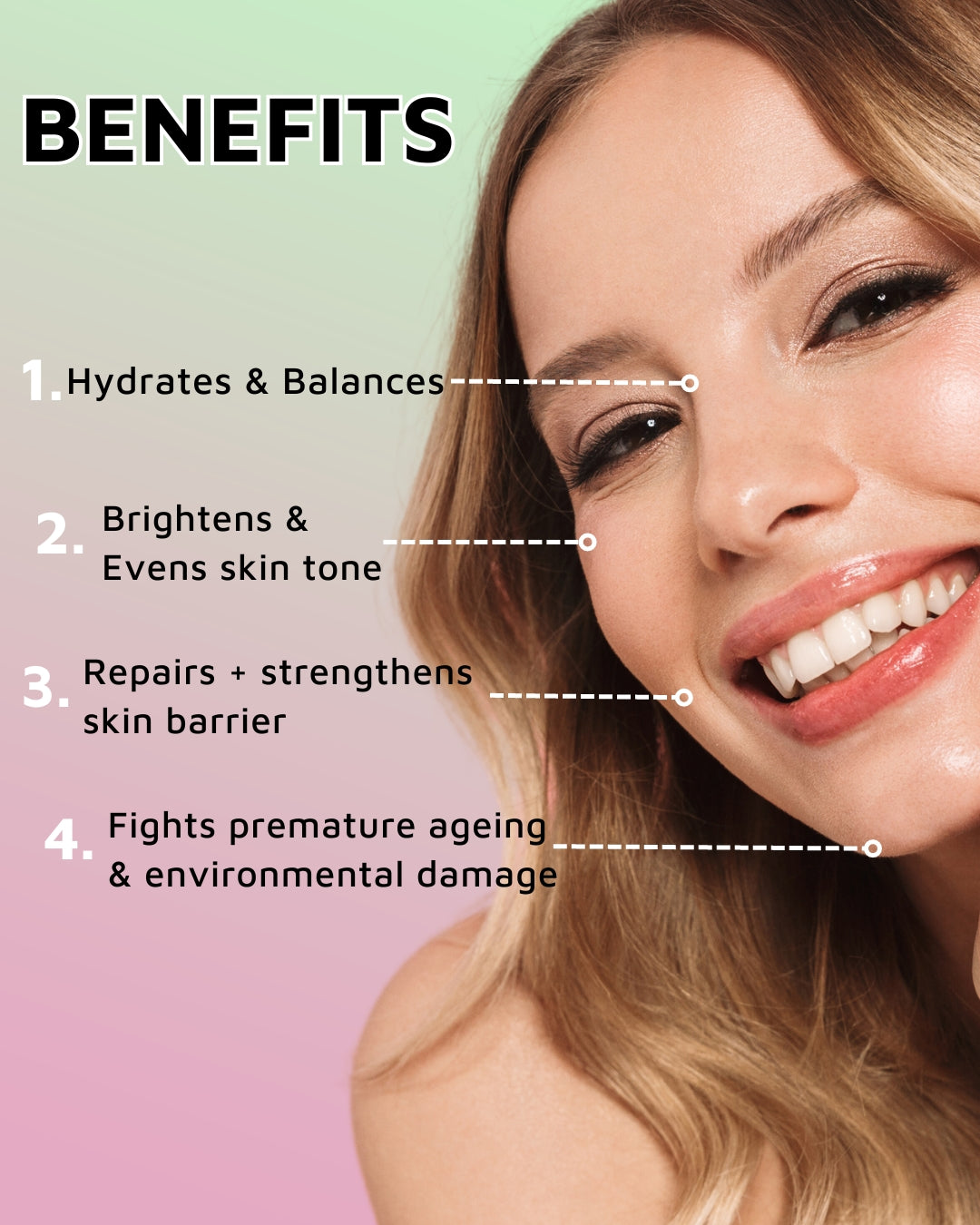 BENEFITS

1. Hydrates & Balances

2. Brightens & Evens skin tone

3. Repairs + strengthens skin barrier

4. Fights premature ageing & environmental damage