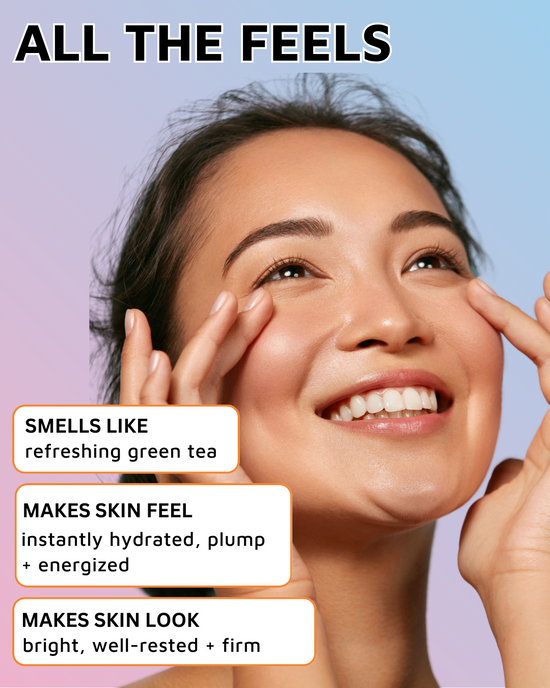 ALL THE FEELS

SMELLS LIKE
refreshing green tea

MAKES SKIN FEEL
instantly hydrated, plump + energized

MAKES SKIN LOOK
bright, well-rested + firm