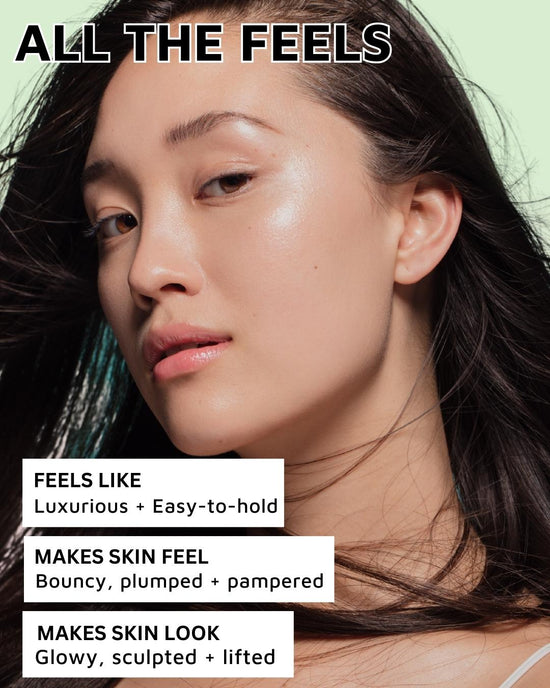 ALL THE FEELS

FEELS LIKE
Luxurious + Easy-to-hold

MAKES SKIN FEEL
Bouncy, plumped + pampered

MAKES SKIN LOOK
Glowy, sculpted + lifted