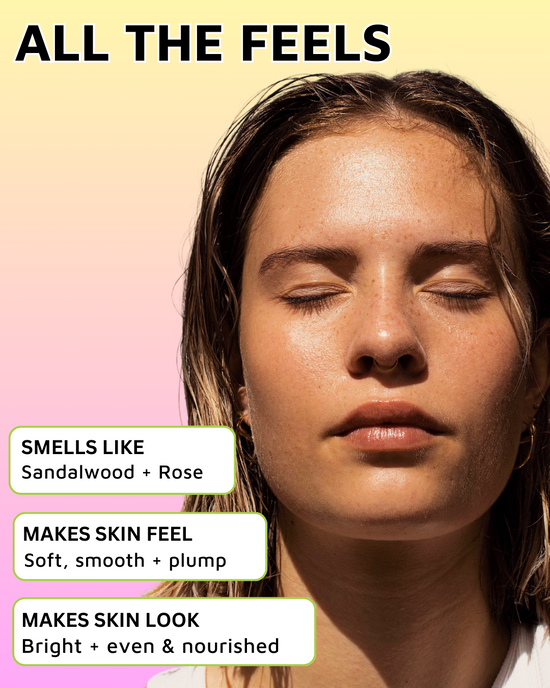 ALL THE FEELS

SMELLS LIKE
Sandalwood + Rose

MAKES SKIN FEEL
Soft, smooth + plump

MAKES SKIN LOOK
Bright + even & nourished