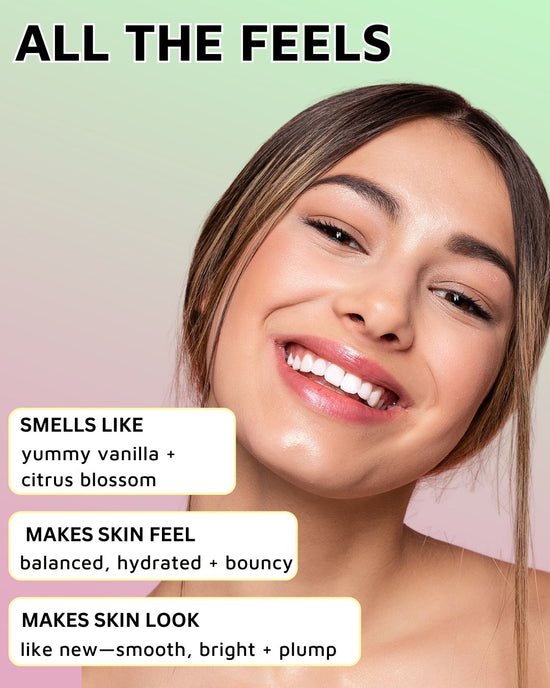 ALL THE FEELS

SMELLS LIKE
yummy vanilla + citrus blossom

MAKES SKIN FEEL
balanced, hydrated + bouncy

MAKES SKIN LOOK
like new—smooth, bright + plump